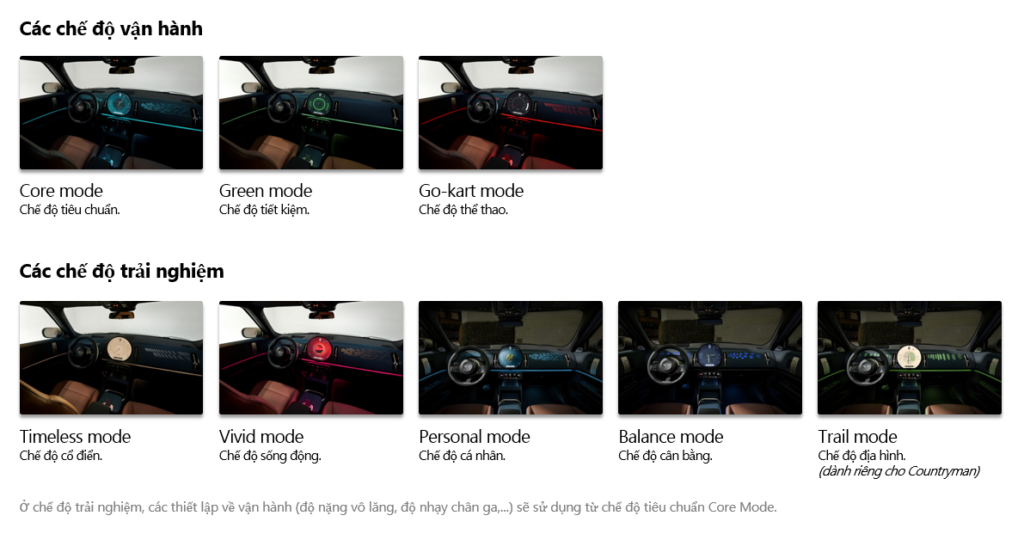 Các chế độ vận hành

Core mode
Chế độ tiêu chuẩn.

Green mode
Chế độ tiết kiệm.

Go-kart mode
Chế độ thể thao.

Các chế độ trải nghiệm

Timeless mode
Chế độ cổ điển.

Vivid mode
Chế độ sống động.

Personal mode
Chế độ cá nhân.

Balance mode
Chế độ cân bằng.

Trail mode
Chế độ địa hình.
(dành riêng cho Countryman)

Ở chế độ trải nghiệm, các thiết lập về vận hành (độ nặng vô lăng, độ nhạy chân ga,...) sẽ sử dụng từ chế độ tiêu chuẩn Core Mode.